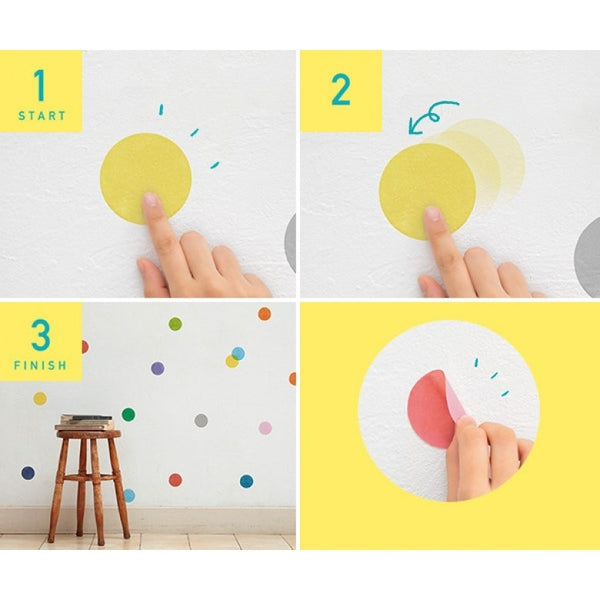 1
START

2

3
FINISH